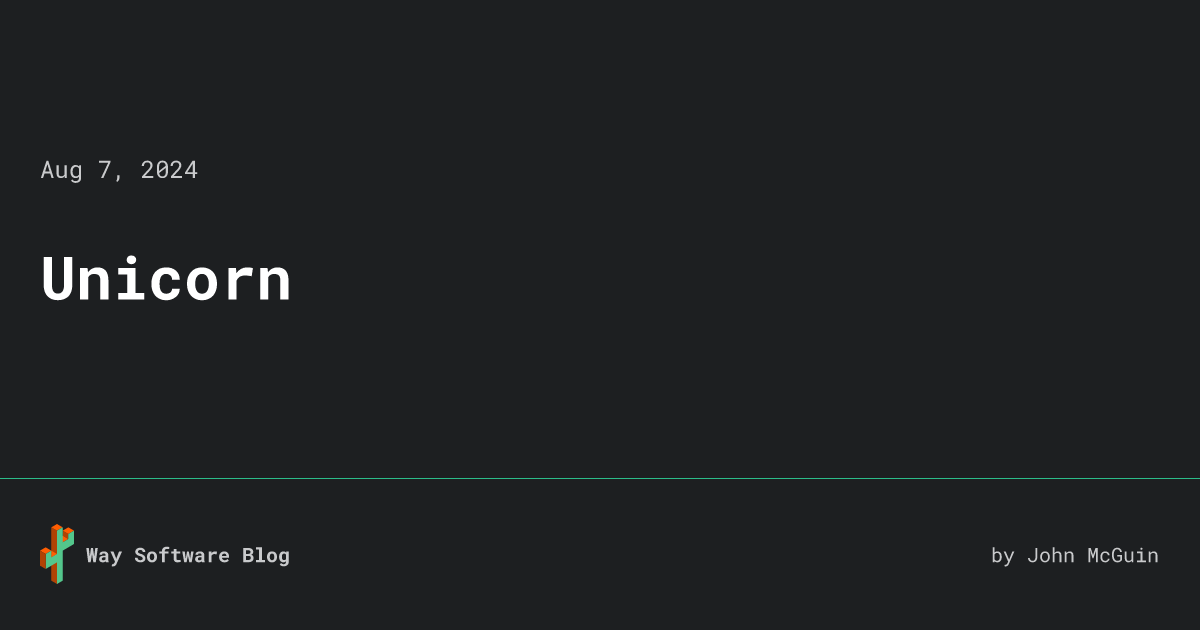 Aug 7, 2024

Unicorn

Way Software Blog

by John McGuin